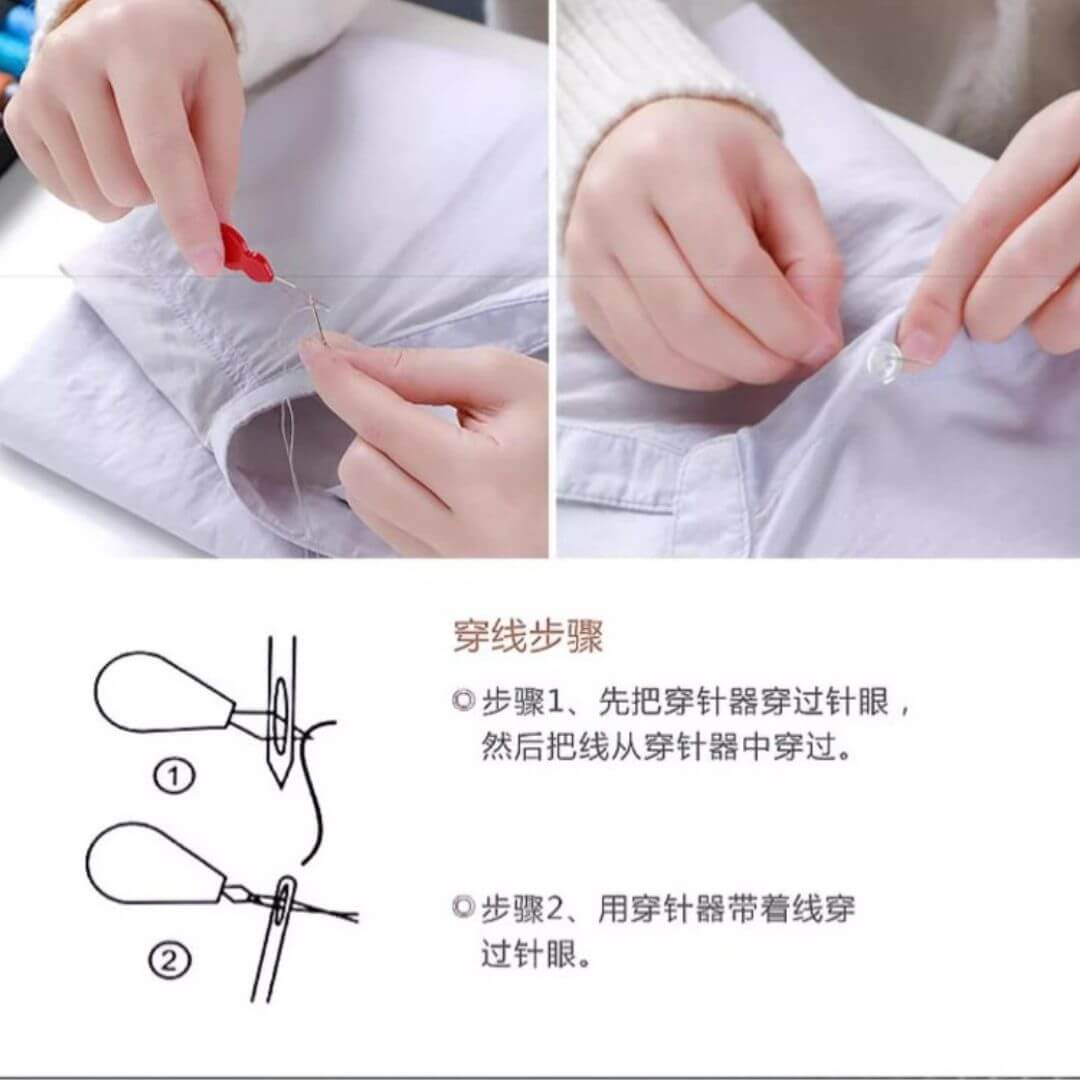 ①

②

穿线步骤

◎步骤1、先把穿针器穿过针眼，然后把线从穿针器中穿过。

◎步骤2、用穿针器带着线穿过针眼。