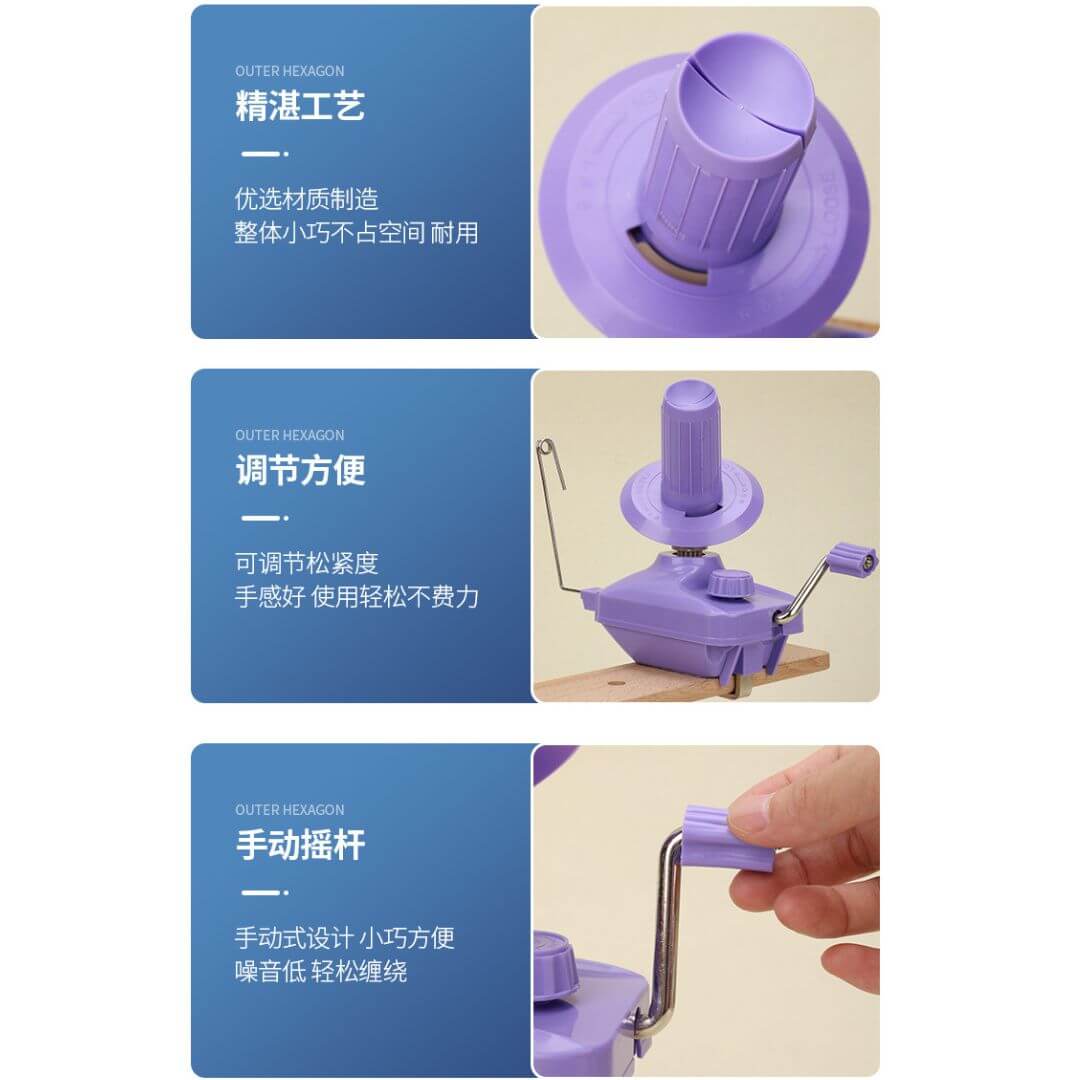 OUTER HEXAGON

精湛工艺

优选材质制造
整体小巧不占空间 耐用

Loose

OUTER HEXAGON

调节方便

可调节松紧度
手感好 使用轻松不费力

OUTER HEXAGON

手动摇杆

手动式设计 小巧方便
噪音低 轻松缠绕