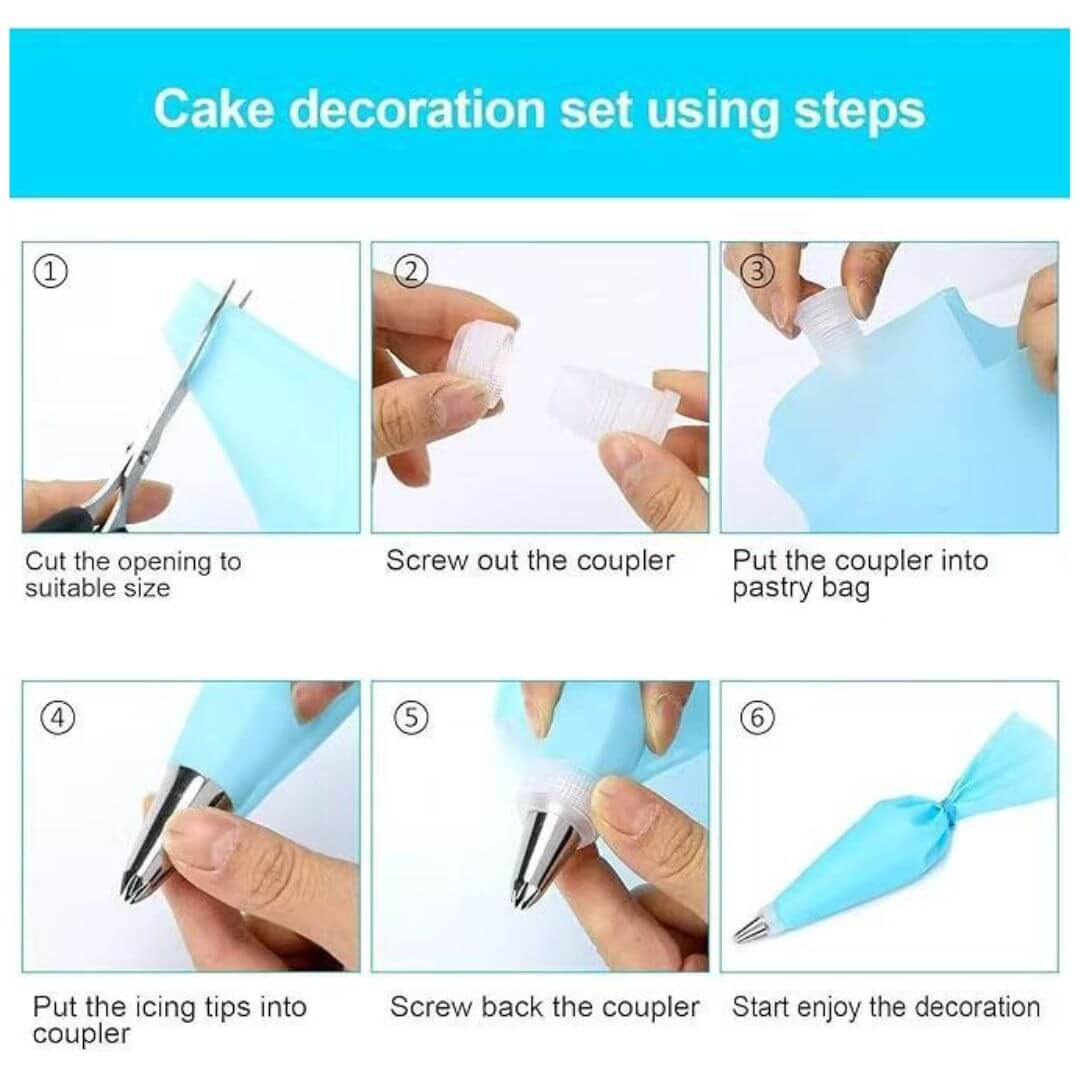 Cake decoration set using steps

①
Cut the opening to suitable size

②
Screw out the coupler

③
Put the coupler into pastry bag

④
Put the icing tips into coupler

⑤
Screw back the coupler

⑥
Start enjoy the decoration